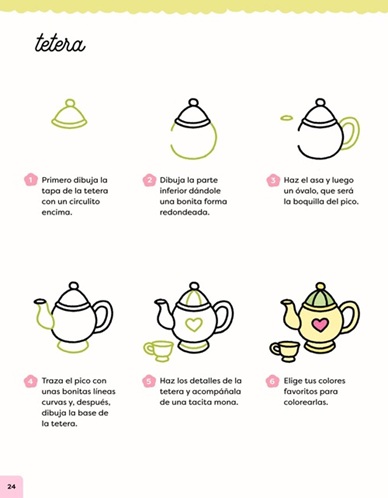 tetera

1 Primero dibuja la tapa de la tetera con un circulito encima.

2 Dibuja la parte inferior dándole una bonita forma redondeada.

3 Haz el asa y luego un óvalo, que será la boquilla del pico.

4 Traza el pico con unas bonitas líneas curvas y, después, dibuja la base de la tetera.

5 Haz los detalles de la tetera y acompáñala de una tacita mona.

6 Elige tus colores favoritos para colorearlas.

24